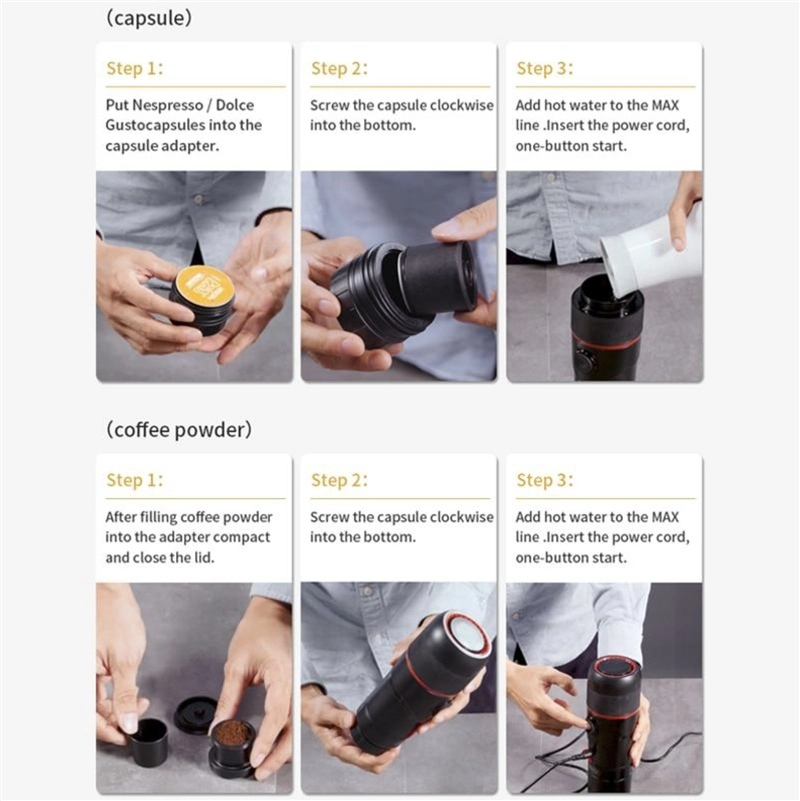 (capsule)

Step 1:

Put Nespresso / Dolce Gustocapsules into the capsule adapter.

Step 2:

Screw the capsule clockwise into the bottom.

Step 3:

Add hot water to the MAX line .Insert the power cord, one-button start.

(coffee powder)

Step 1:

After filling coffee powder into the adapter compact and close the lid.

Step 2:

Screw the capsule clockwise into the bottom.

Step 3:

Add hot water to the MAX line .Insert the power cord, one-button start.