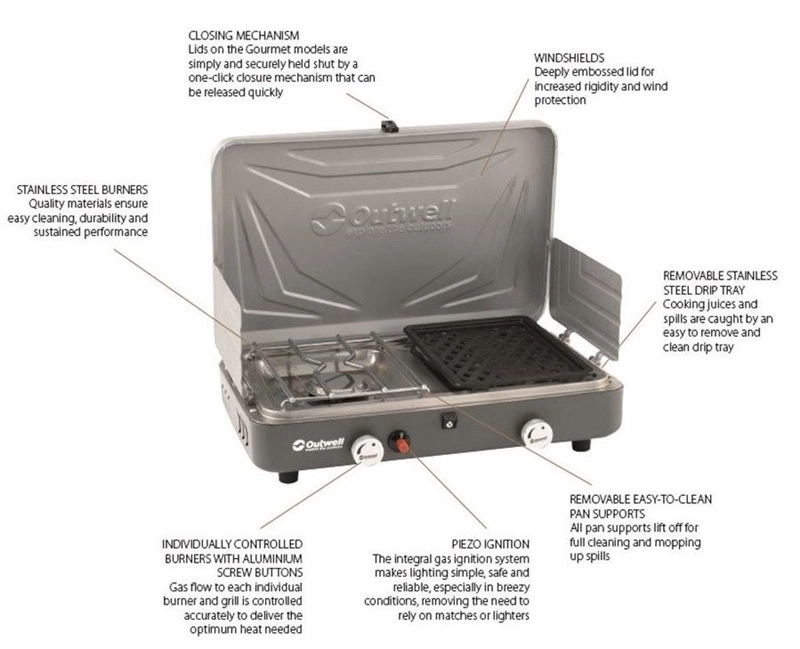 CLOSING MECHANISM
Lids on the Gourmet models are simply and securely held shut by a one-click closure mechanism that can be released quickly

WINDSHIELDS
Deeply embossed lid for increased rigidity and wind protection

STAINLESS STEEL BURNERS
Quality materials ensure easy cleaning, durability and sustained performance

Outwell
explore the outdoors

REMOVABLE STAINLESS STEEL DRIP TRAY
Cooking juices and spills are caught by an easy to remove and clean drip tray

Outwell

REMOVABLE EASY-TO-CLEAN PAN SUPPORTS
All pan supports lift off for full cleaning and mopping up spills

INDIVIDUALLY CONTROLLED BURNERS WITH ALUMINIUM SCREW BUTTONS
Gas flow to each individual burner and grill is controlled accurately to deliver the optimum heat needed

PIEZO IGNITION
The integral gas ignition system makes lighting simple, safe and reliable, especially in breezy conditions, removing the need to rely on matches or lighters